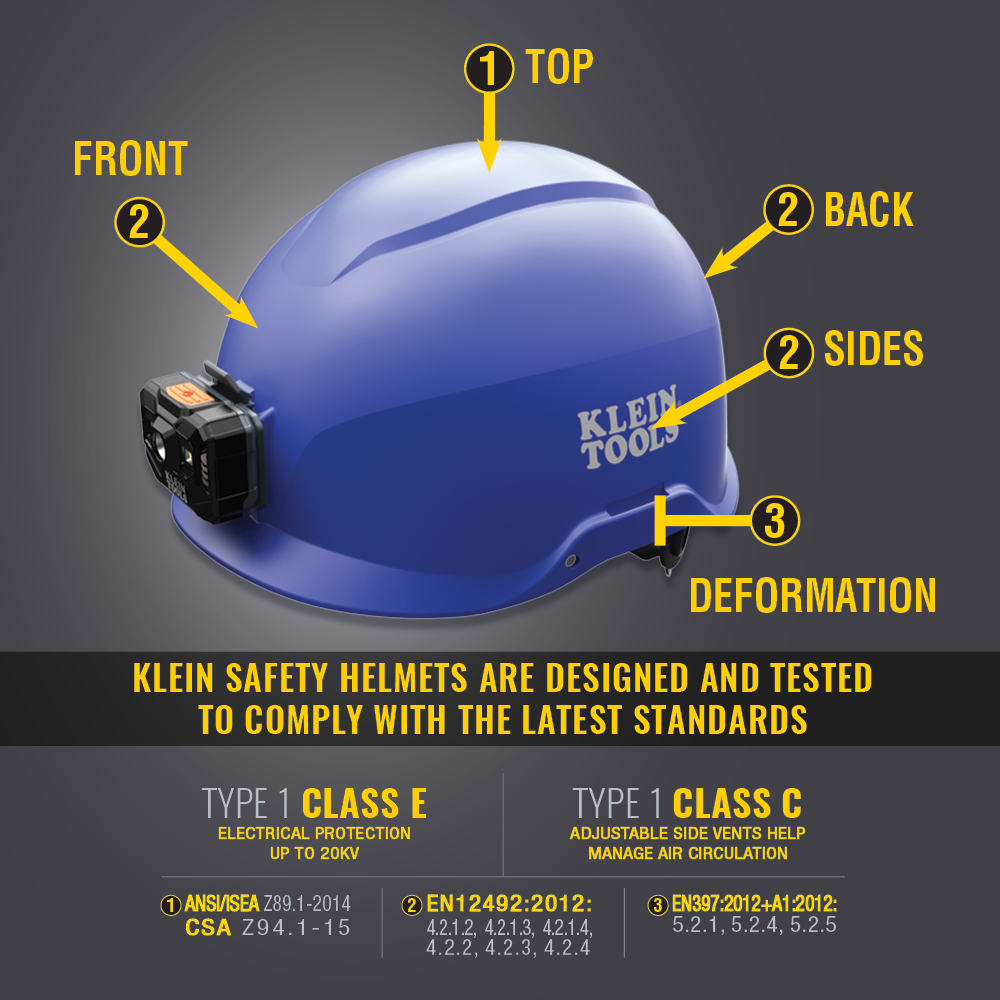 1 TOP

FRONT
2

2 BACK

2 SIDES

KLEIN TOOLS

3

DEFORMATION

KLEIN SAFETY HELMETS ARE DESIGNED AND TESTED TO COMPLY WITH THE LATEST STANDARDS

TYPE 1 CLASS E
ELECTRICAL PROTECTION UP TO 20KV

TYPE 1 CLASS C
ADJUSTABLE SIDE VENTS HELP MANAGE AIR CIRCULATION

1 ANSI/ISEA Z89.1-2014
CSA Z94.1-15

2 EN12492:2012:
4.2.1.2, 4.2.1.3, 4.2.1.4, 4.2.2, 4.2.3, 4.2.4

3 EN397:2012+A1:2012:
5.2.1, 5.2.4, 5.2.5